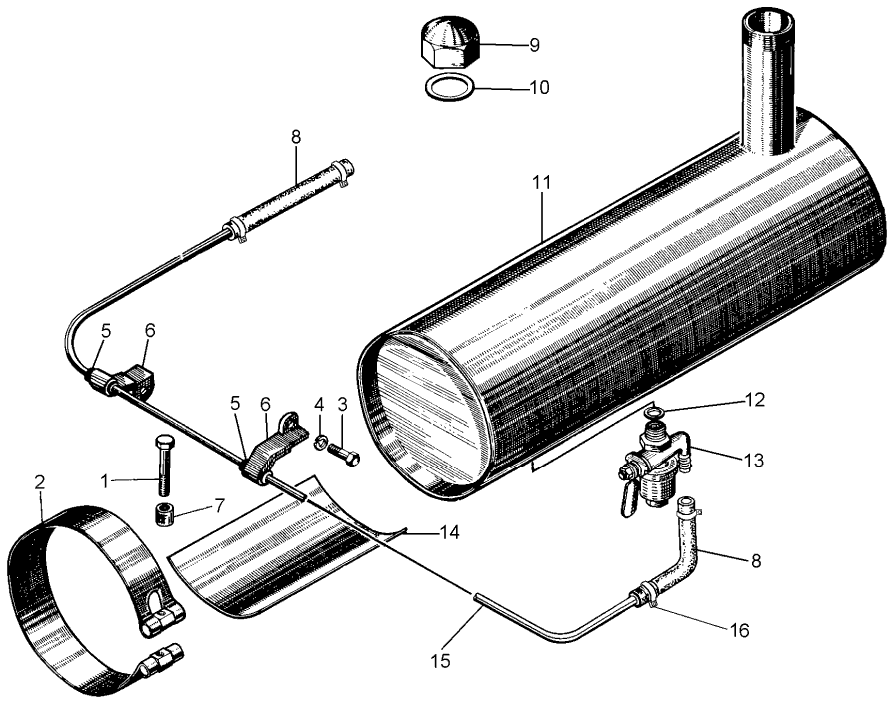 9
10
8
11
5
6
5
6
4
3
12
13
1
2
7
14
8
15
16